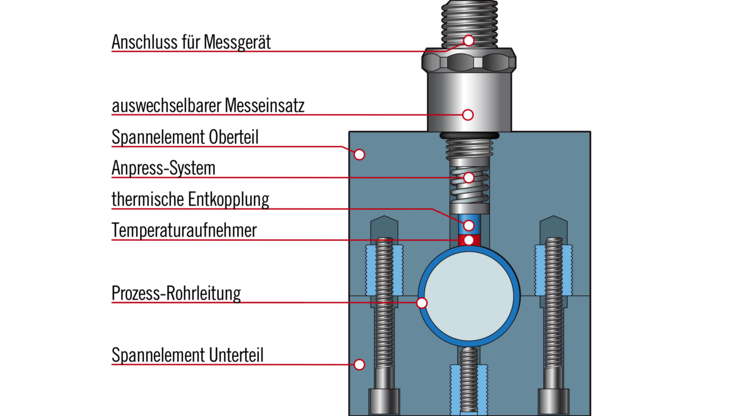 Anschluss für Messgerät

auswechselbarer Messeinsatz

Spannelement Oberteil

Anpress-System

thermische Entkopplung

Temperaturaufnehmer

Prozess-Rohrleitung

Spannelement Unterteil