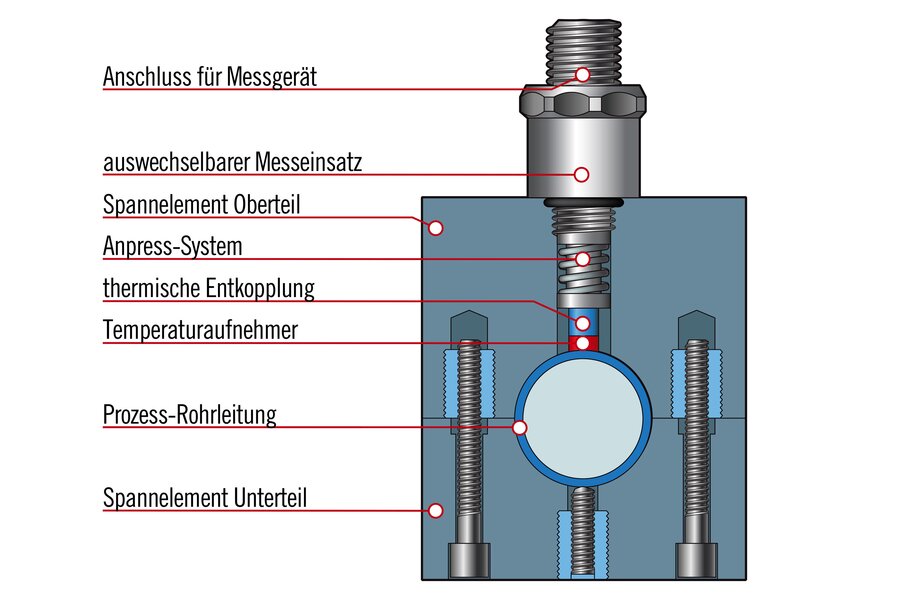 Anschluss für Messgerät
auswechselbarer Messeinsatz
Spannelement Oberteil
Anpress-System
thermische Entkopplung
Temperaturaufnehmer
Prozess-Rohrleitung
Spannelement Unterteil